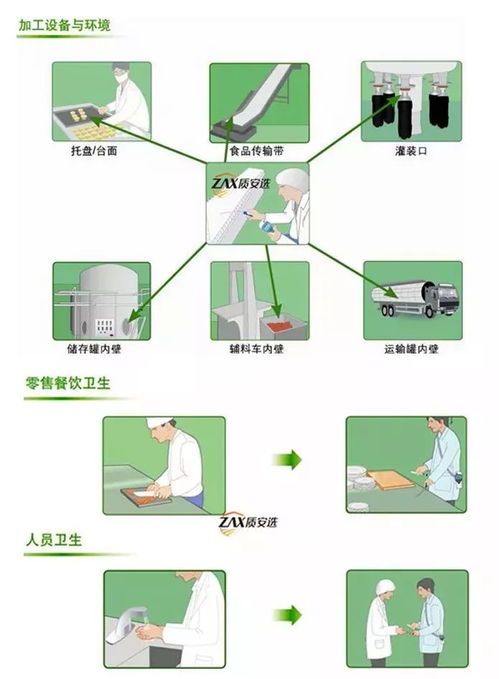 加工设备与环境

托盘/台面

食品传输带

灌装口

ZAX质安选

储存罐内壁

辅料车内壁

运输罐内壁

零售餐饮卫生

ZAX质安选

人员卫生