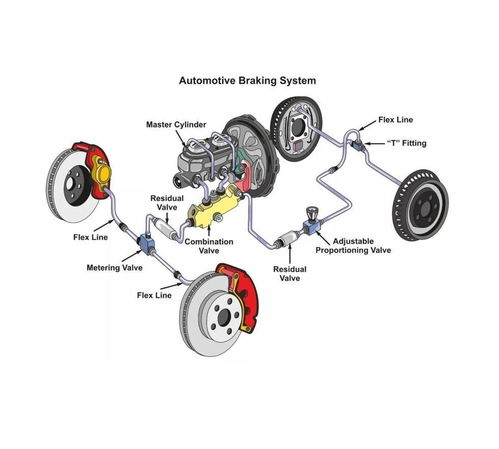 Automotive Braking System

Master Cylinder

Flex Line

"T" Fitting

Residual Valve

Flex Line

Combination Valve

Adjustable Proportioning Valve

Metering Valve

Residual Valve

Flex Line