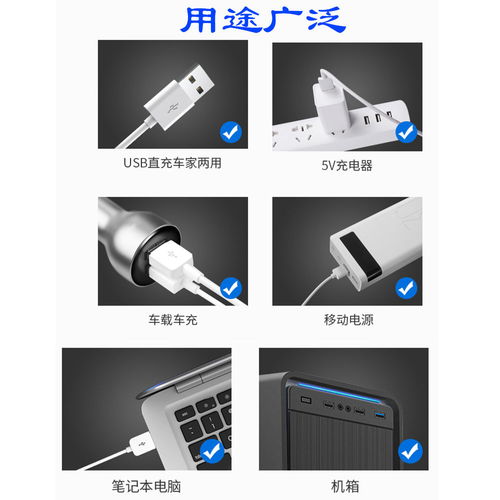 用途广泛

USB直充车家两用

5V充电器

车载车充

移动电源

笔记本电脑

机箱