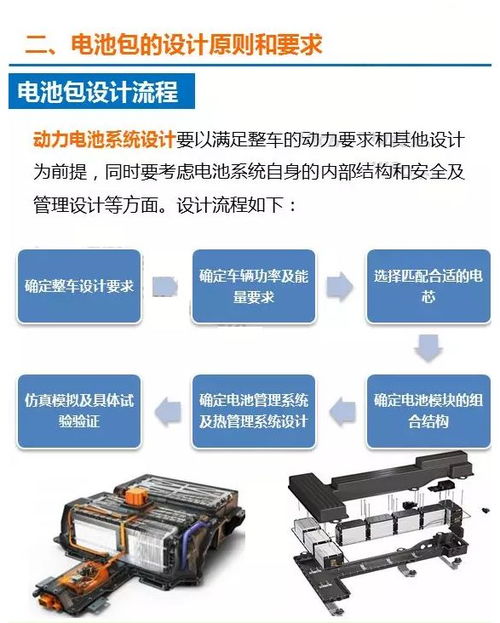 二、电池包的设计原则和要求

电池包设计流程

动力电池系统设计要以满足整车的动力要求和其他设计为前提，同时要考虑电池系统自身的内部结构和安全及管理设计等方面。设计流程如下：

确定整车设计要求

确定车辆功率及能量要求

选择匹配合适的电芯

确定电池模块的组合结构

确定电池管理系统及热管理系统设计

仿真模拟及具体试验验证